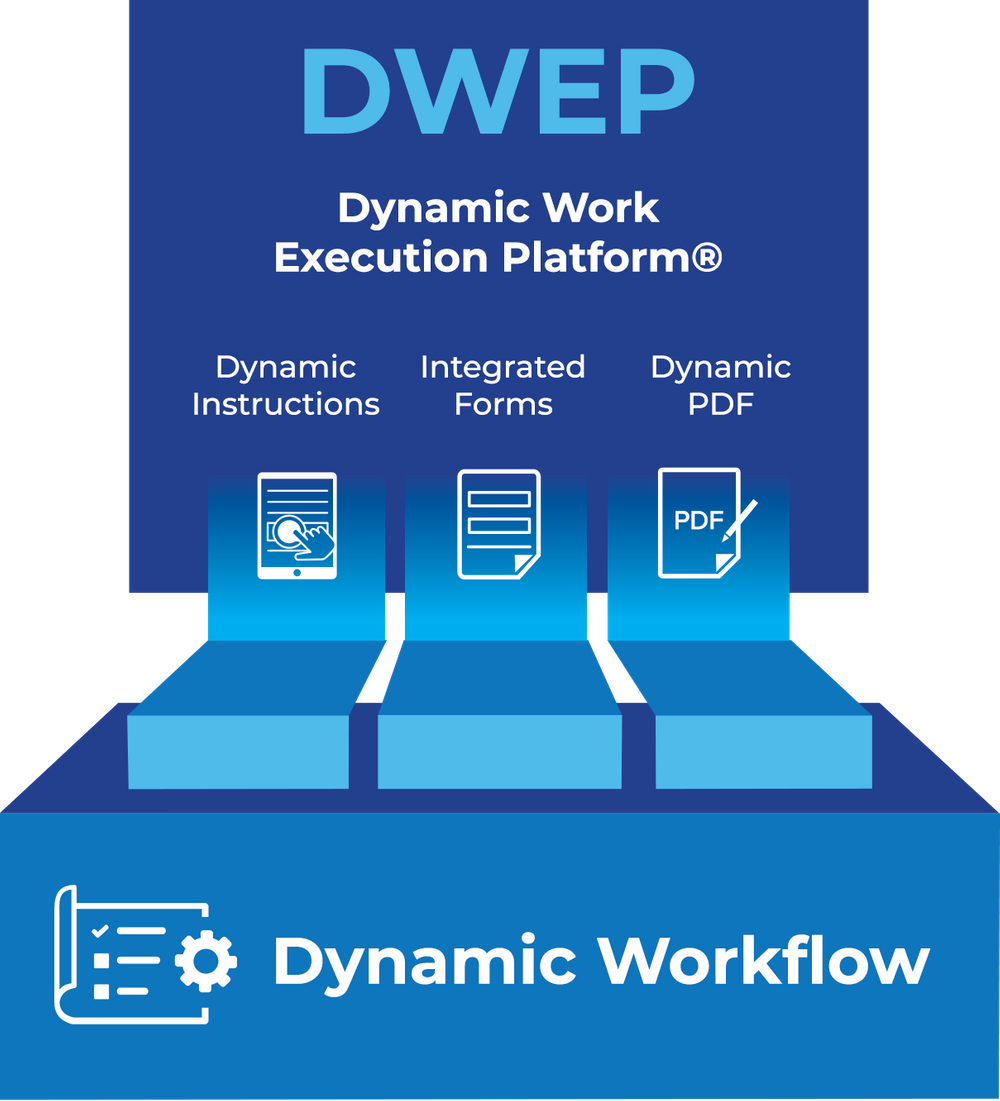 DWEP

Dynamic Work Execution Platform®

Dynamic Instructions

Integrated Forms

Dynamic PDF

PDF

Dynamic Workflow